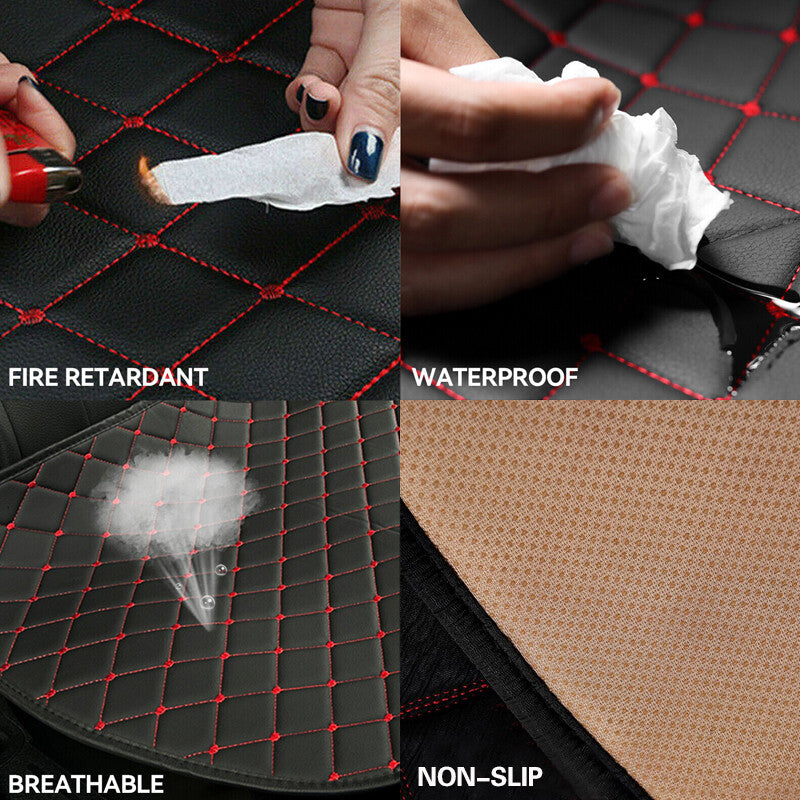 FIRE RETARDANT

WATERPROOF

BREATHABLE

NON-SLIP