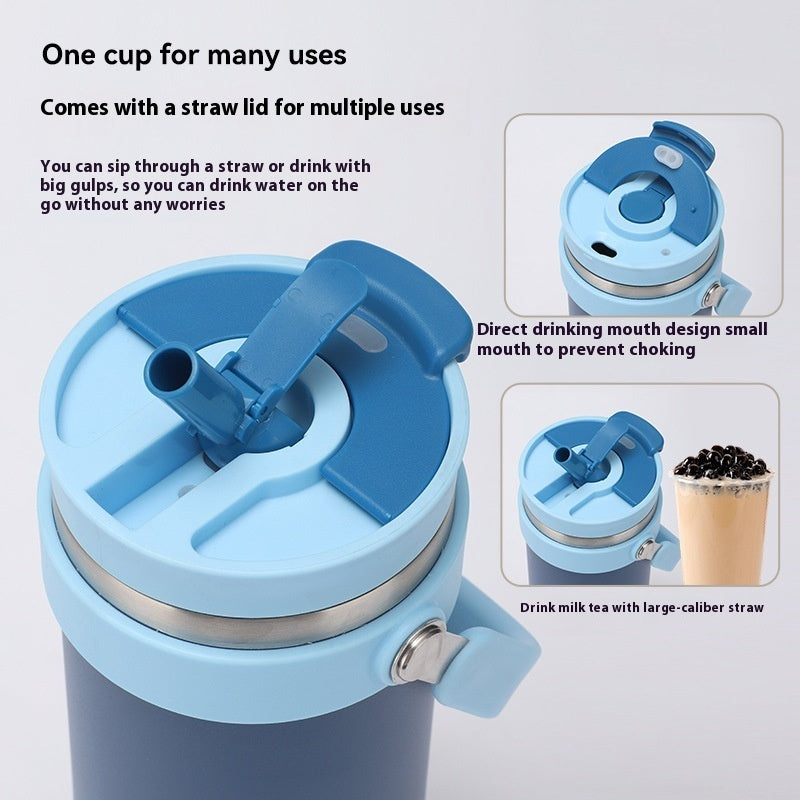 One cup for many uses

Comes with a straw lid for multiple uses

You can sip through a straw or drink with big gulps, so you can drink water on the go without any worries

Direct drinking mouth design small mouth to prevent choking

Drink milk tea with large-caliber straw